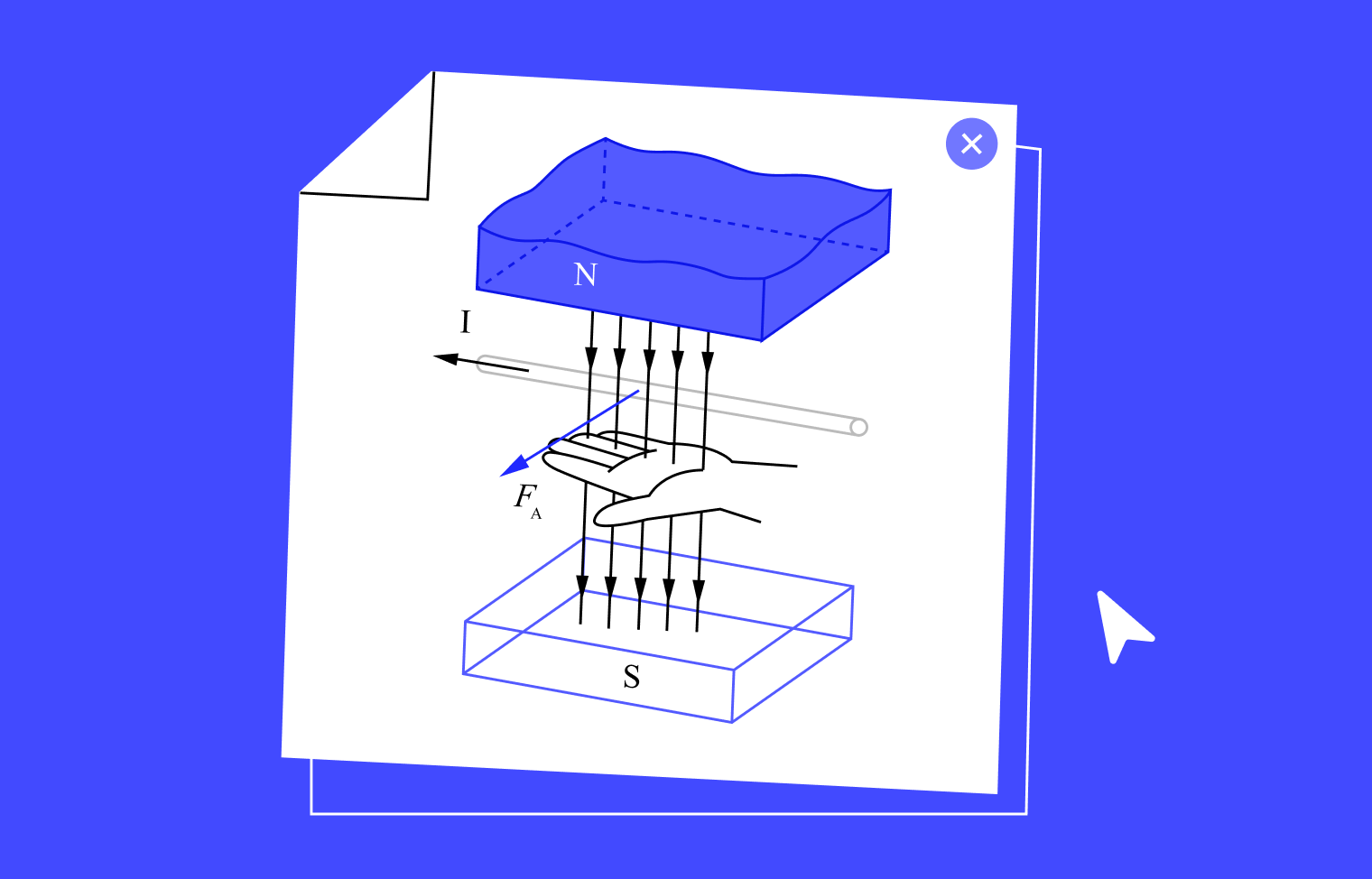 N

I

$F_A$

S